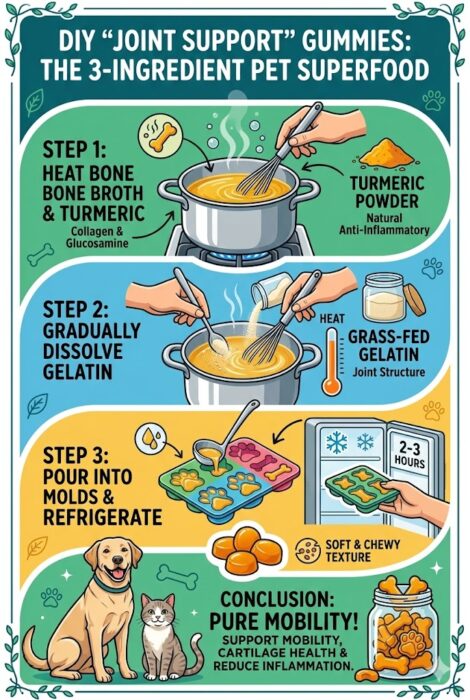 DIY "JOINT SUPPORT" GUMMIES: THE 3-INGREDIENT PET SUPERFOOD

STEP 1: HEAT BONE BONE BROTH & TURMERIC

Collagen & Glucosamine

TURMERIC POWDER

Natural Anti-Inflammatory

STEP 2: GRADUALLY DISSOLVE GELATIN

HEAT

GRASS-FED GELATIN

Joint Structure

STEP 3: POUR INTO MOLDS & REFRIGERATE

2-3 HOURS

SOFT & CHEWY TEXTURE

CONCLUSION: PURE MOBILITY!

SUPPORT MOBILITY, CARTILAGE HEALTH & REDUCE INFLAMMATION.